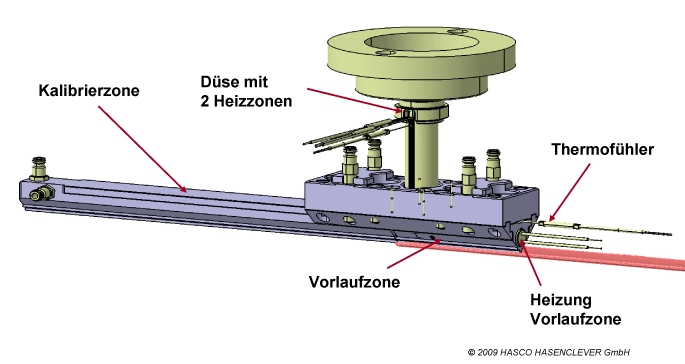 Kalibrierzone

Düse mit
2 Heizzonen

Thermofühler

Vorlaufzone

Heizung
Vorlaufzone

© 2009 HASCO HASENCLEVER GmbH